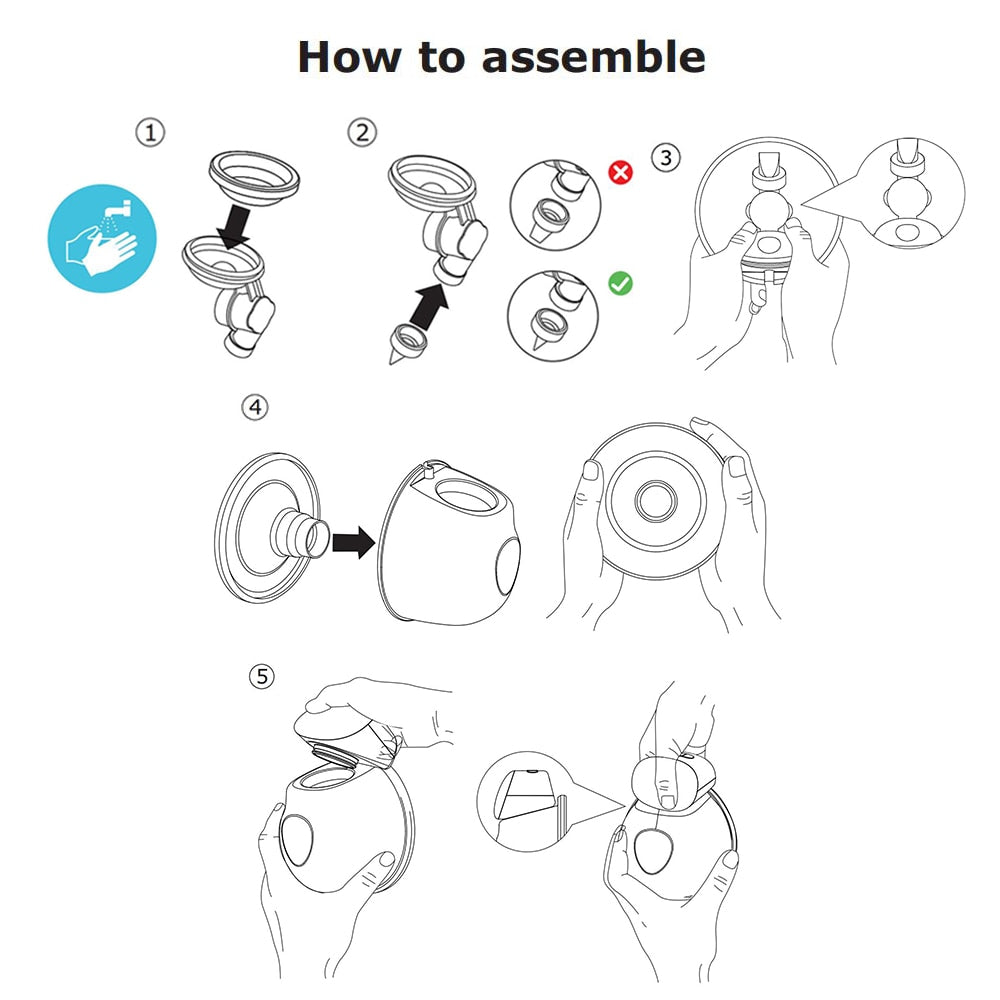 How to assemble

①

②

③

④

⑤